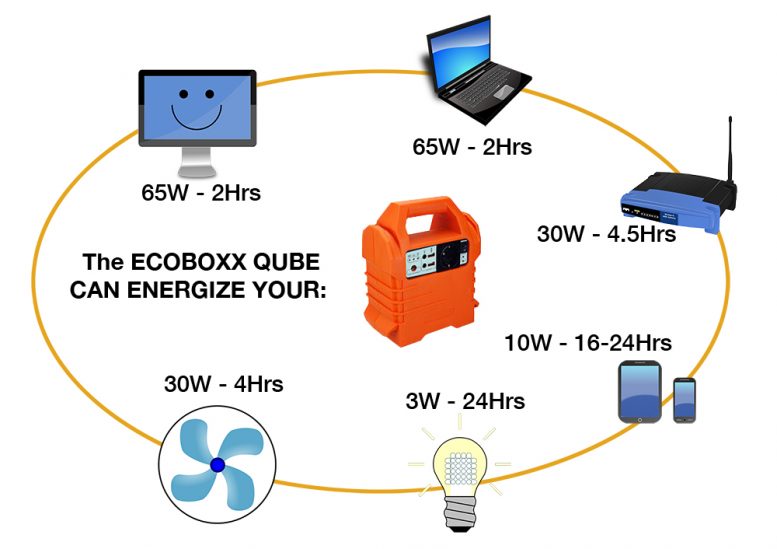 65W - 2Hrs

65W - 2Hrs

30W - 4.5Hrs

The ECOBOXX QUBE CAN ENERGIZE YOUR:

10W - 16-24Hrs

30W - 4Hrs

3W - 24Hrs